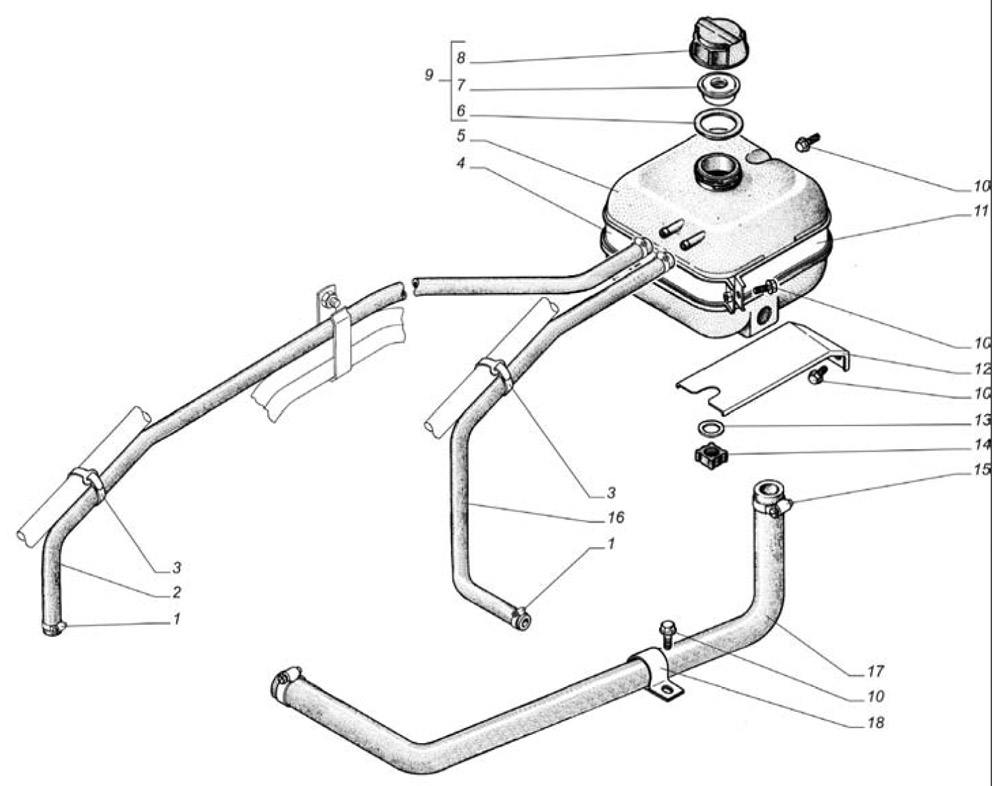 9
8
7
6
5
4
10
11
10
12
10
13
14
15
3
16
1
3
2
1
17
10
18