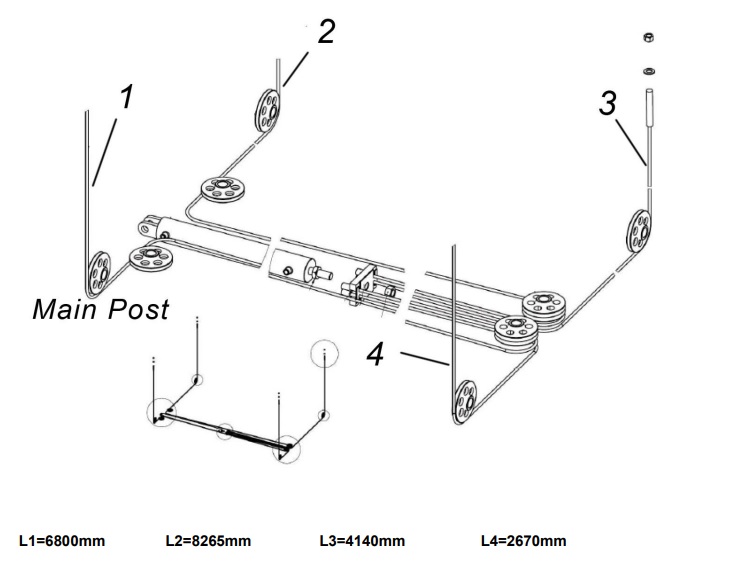 2

1

3

Main Post

4

L1=6800mm L2=8265mm L3=4140mm L4=2670mm