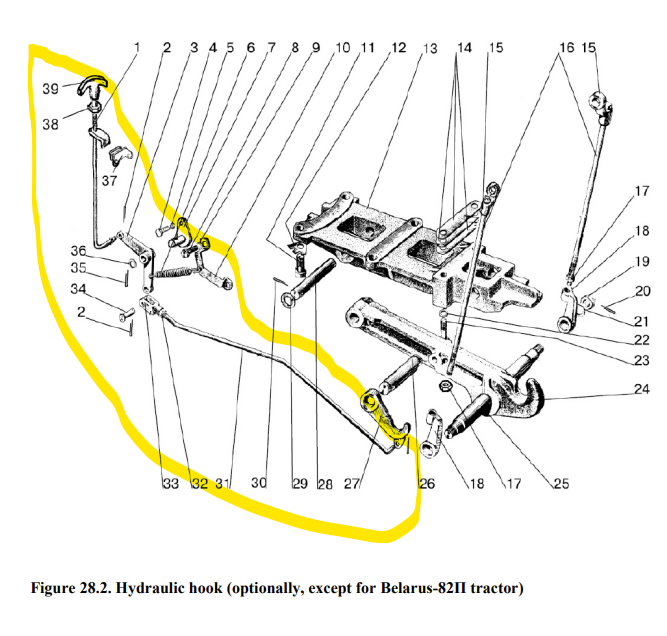 1 2 3 4 5 6 7 8 9 10 11 12 13 14 15 16 15

39
38
37
36
35
34
2

17
18
19
20
21
22
23
24

33 32 31 30 29 28 27 26 18 17 25

Figure 28.2. Hydraulic hook (optionally, except for Belarus-82П tractor)