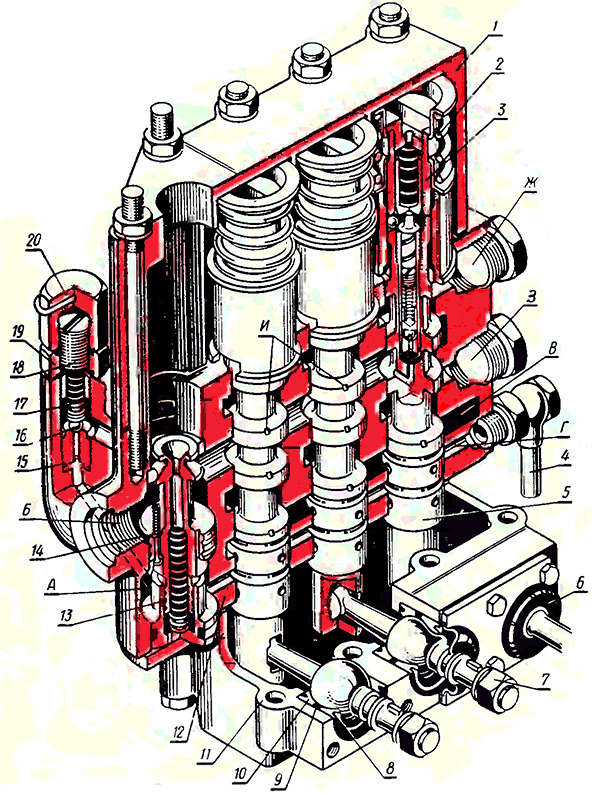 1
2
3
Ж
З
В
Г
4
5
6
7
8
9
10
11
12
13
А
14
Б
15
16
17
18
19
20
И