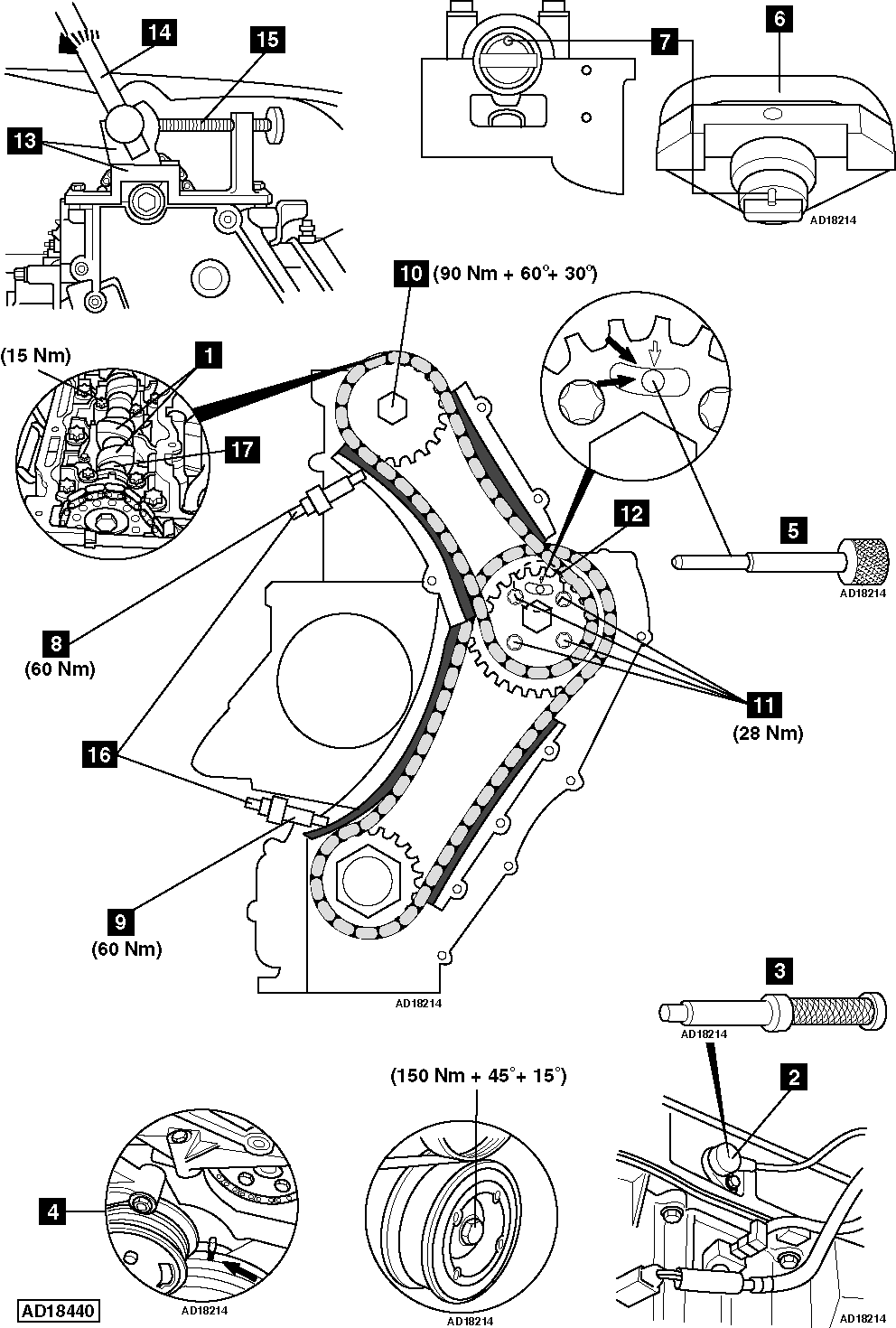 14
15
7
6
13
AD18214
10 (90 Nm + 60°+ 30°)
(15 Nm)
1
17
12
5
AD18214
8
(60 Nm)
11
(28 Nm)
16
9
(60 Nm)
AD18214
3
AD18214
(150 Nm + 45°+ 15°)
2
4
AD18440
AD18214
AD18214
AD18214