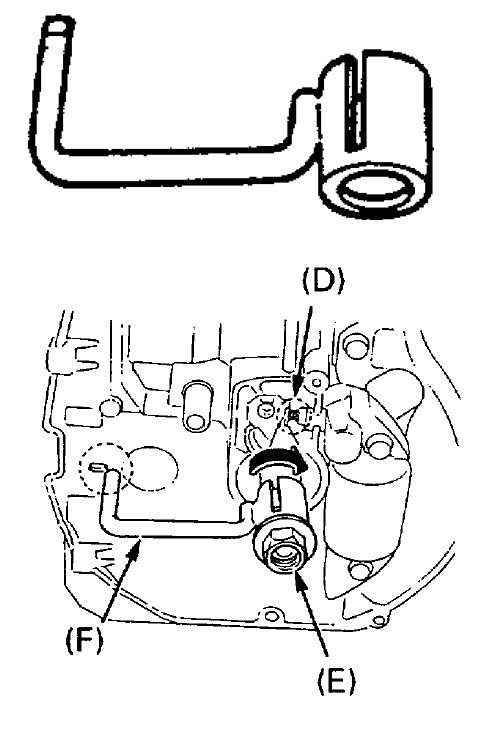 (D)

(F)

(E)