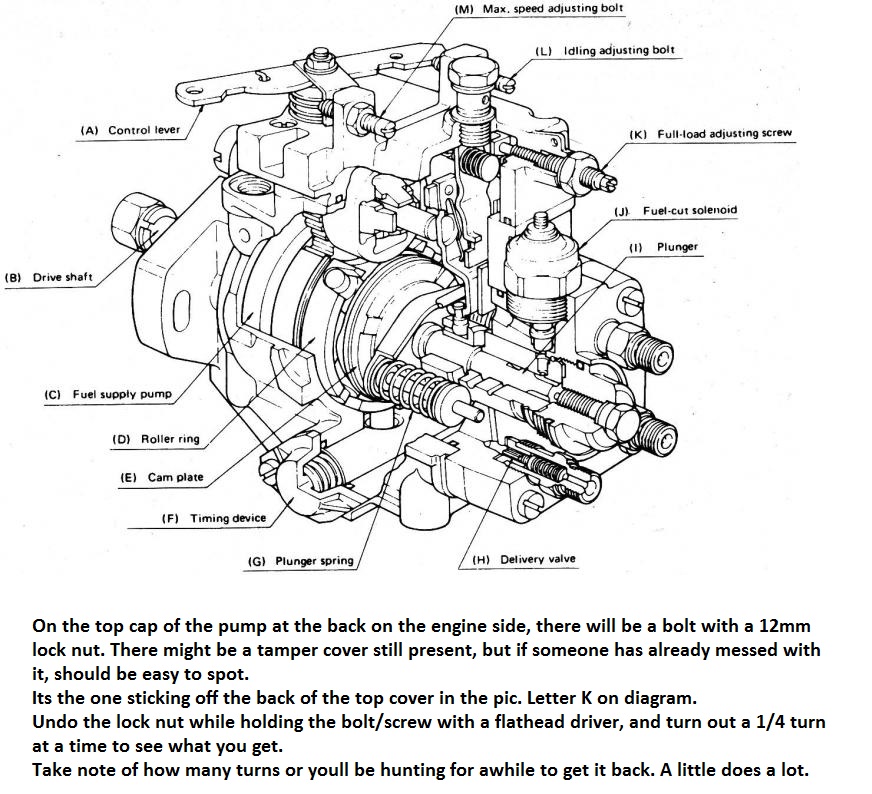 (M) Max. speed adjusting bolt

(L) Idling adjusting bolt

(A) Control lever

(K) Full-load adjusting screw

(J) Fuel-cut solenoid

(I) Plunger

(B) Drive shaft

(C) Fuel supply pump

(D) Roller ring

(E) Cam plate

(F) Timing device

(G) Plunger spring

(H) Delivery valve

On the top cap of the pump at the back on the engine side, there will be a bolt with a 12mm lock nut. There might be a tamper cover still present, but if someone has already messed with it, should be easy to spot.
Its the one sticking off the back of the top cover in the pic. Letter K on diagram.
Undo the lock nut while holding the bolt/screw with a flathead driver, and turn out a 1/4 turn at a time to see what you get.
Take note of how many turns or youll be hunting for awhile to get it back. A little does a lot.