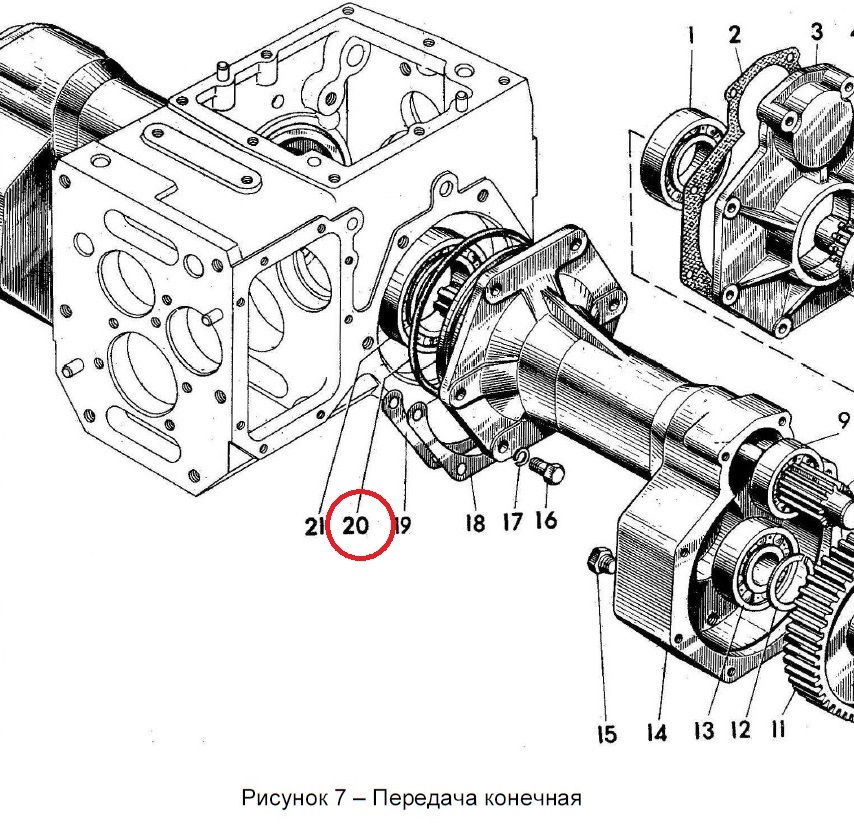 1 2 3

9

21 20 19 18 17 16

15 14 13 12 11

Рисунок 7 – Передача конечная