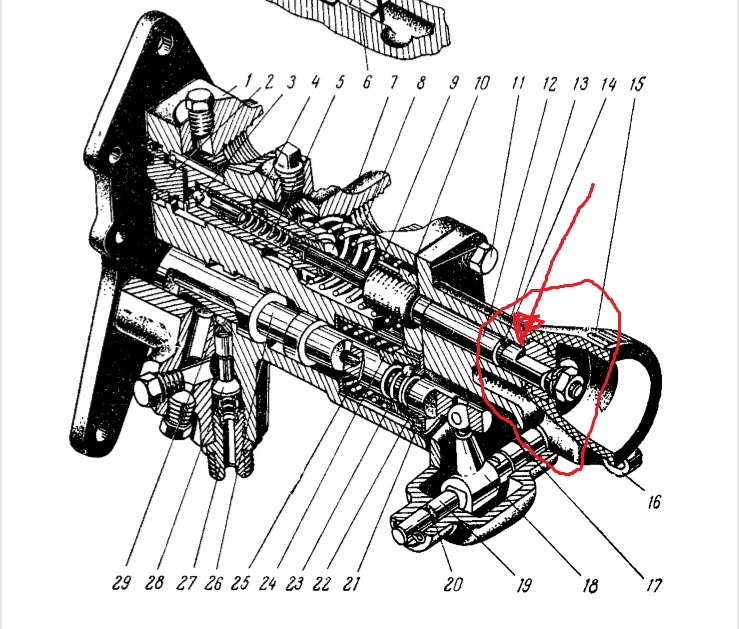 1 2 3 4 5 6 7 8 9 10 11 12 13 14 15

16

29 28 27 26 25 24 23 22 21 20 19 18 17