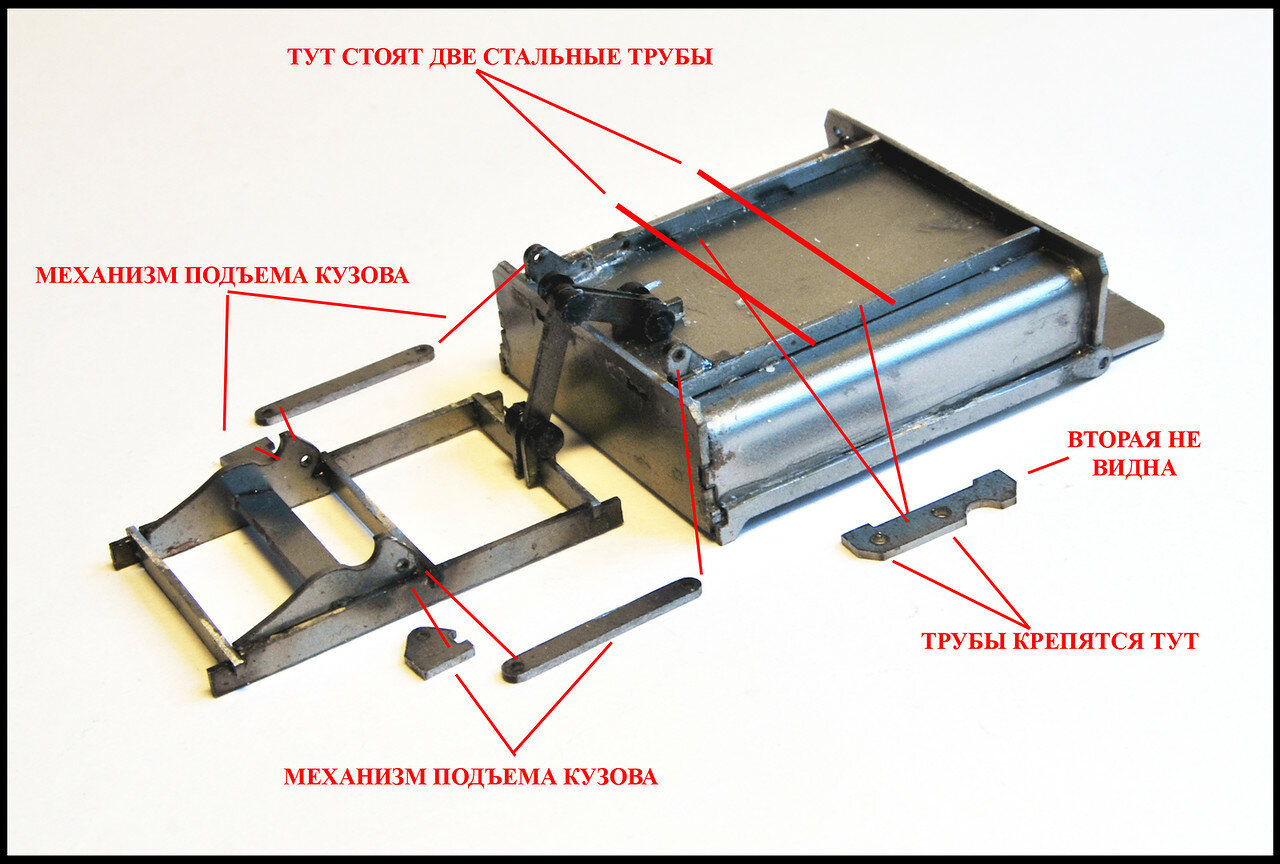 ТУТ СТОЯТ ДВЕ СТАЛЬНЫЕ ТРУБЫ

МЕХАНИЗМ ПОДЪЕМА КУЗОВА

ВТОРАЯ НЕ ВИДНА

ТРУБЫ КРЕПЯТСЯ ТУТ

МЕХАНИЗМ ПОДЪЕМА КУЗОВА