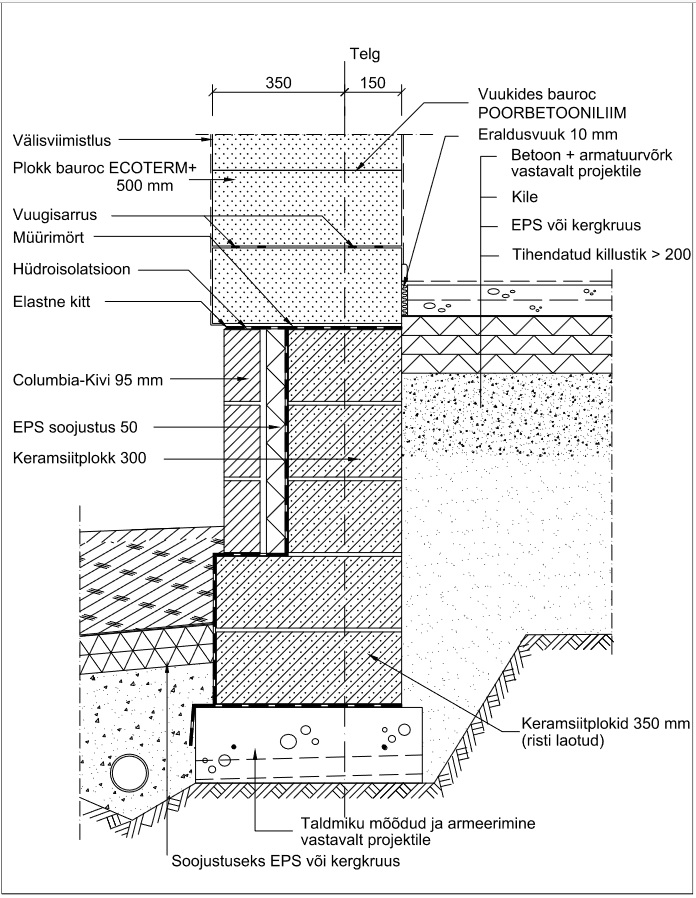 Telg
350
150
Välisviimistlus
Plokk bauroc ECOTERM+ 500 mm
Vuugisarrus
Müürimört
Hüdroisolatsioon
Elastne kitt
Columbia-Kivi 95 mm
EPS soojustus 50
Keramsiitplokk 300
Vuukides bauroc POORBETOONILIIM
Eraldusvuuk 10 mm
Betoon + armatuurvõrk vastavalt projektile
Kile
EPS või kergkruus
Tihendatud killustik > 200
Keramsiitplokid 350 mm (risti laotud)
Taldmiku mõõdud ja armeerimine vastavalt projektile
Soojustuseks EPS või kergkruus