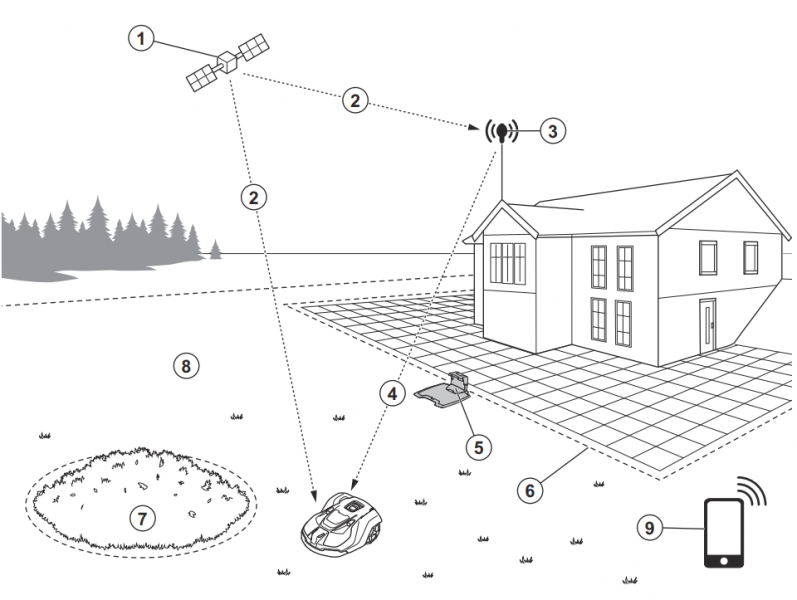 1
2
3
2
8
4
5
6
7
9